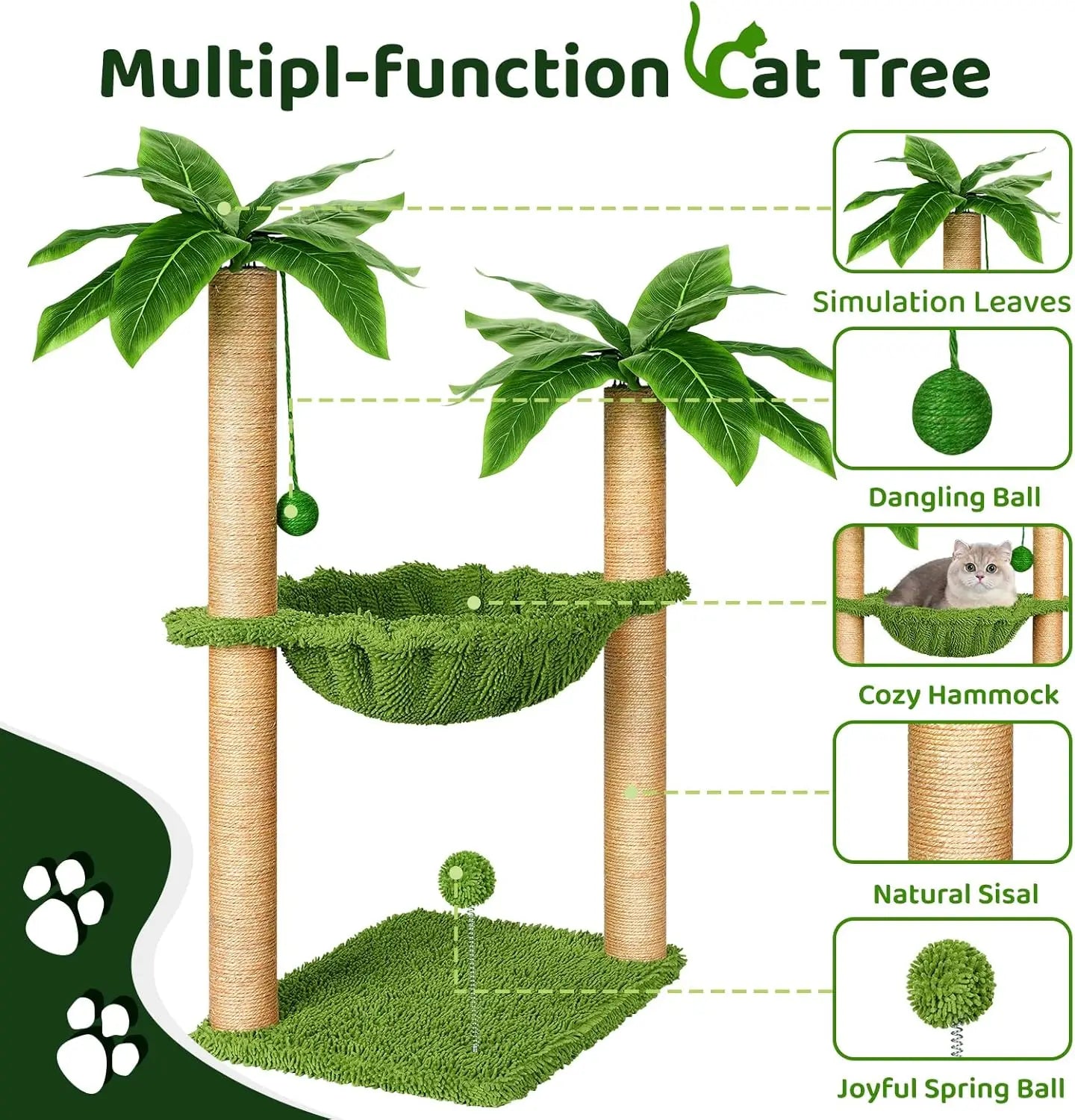 Multipl-function Cat Tree

Simulation Leaves

Dangling Ball

Cozy Hammock

Natural Sisal

Joyful Spring Ball