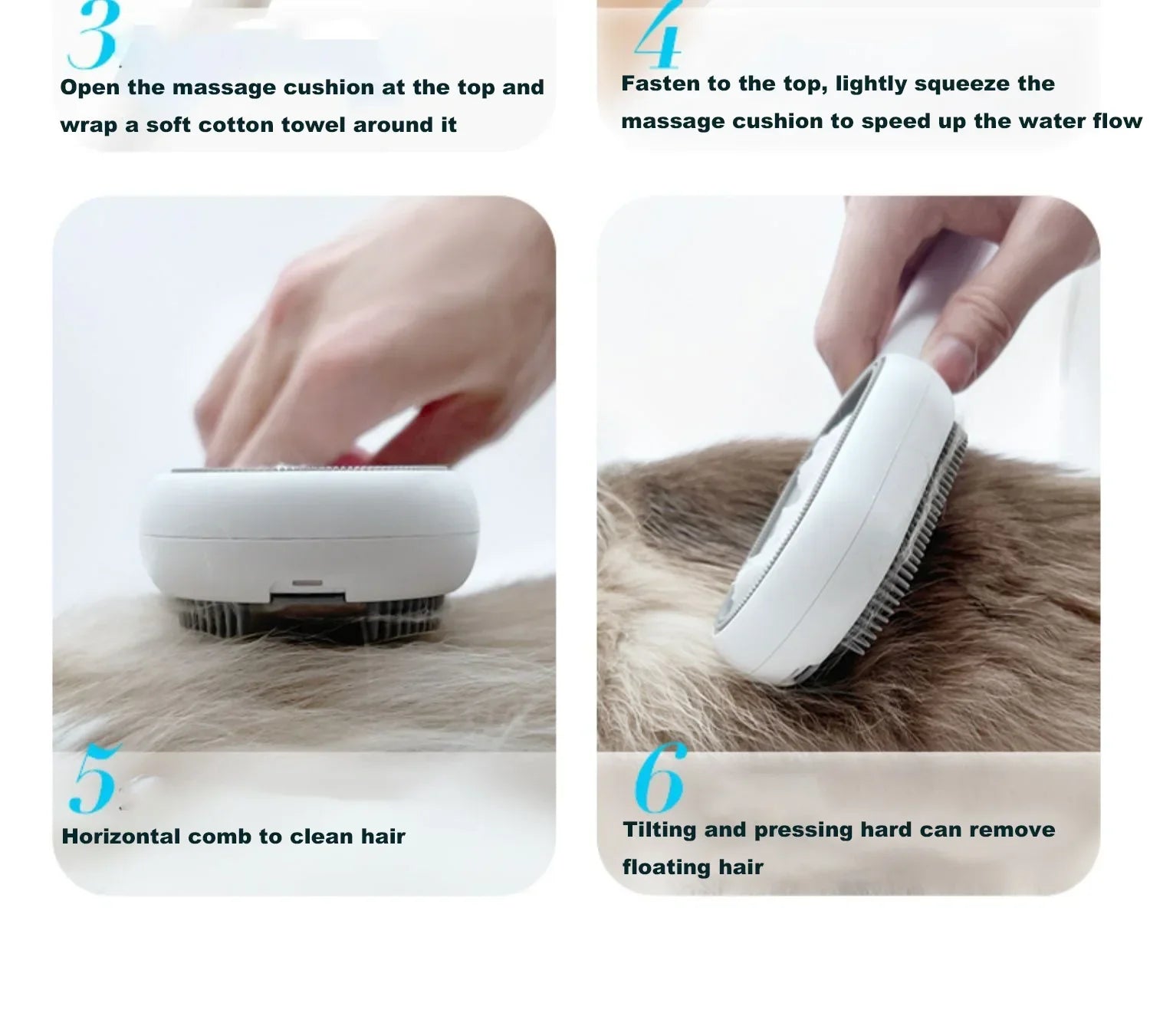 3

Open the massage cushion at the top and wrap a soft cotton towel around it

4

Fasten to the top, lightly squeeze the massage cushion to speed up the water flow

5

Horizontal comb to clean hair

6

Tilting and pressing hard can remove floating hair